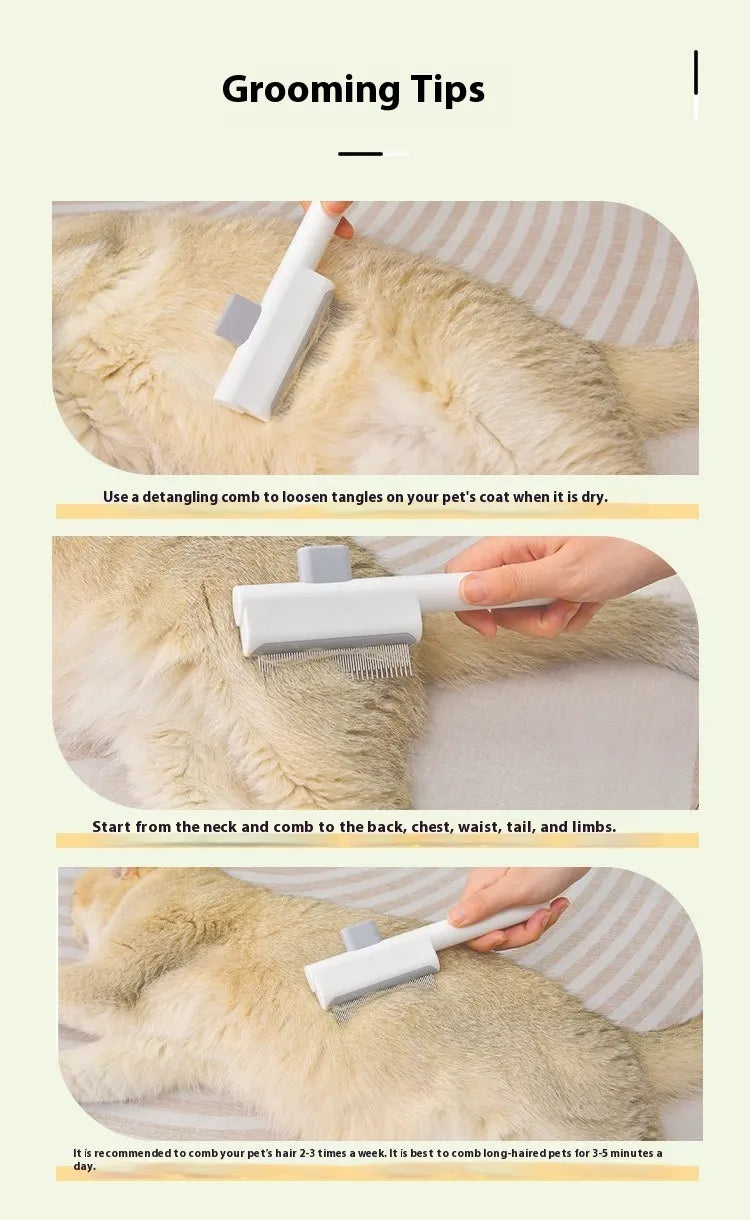 Grooming Tips

Use a detangling comb to loosen tangles on your pet's coat when it is dry.

Start from the neck and comb to the back, chest, waist, tail, and limbs.

It is recommended to comb your pet's hair 2-3 times a week. It is best to comb long-haired pets for 3-5 minutes a day.