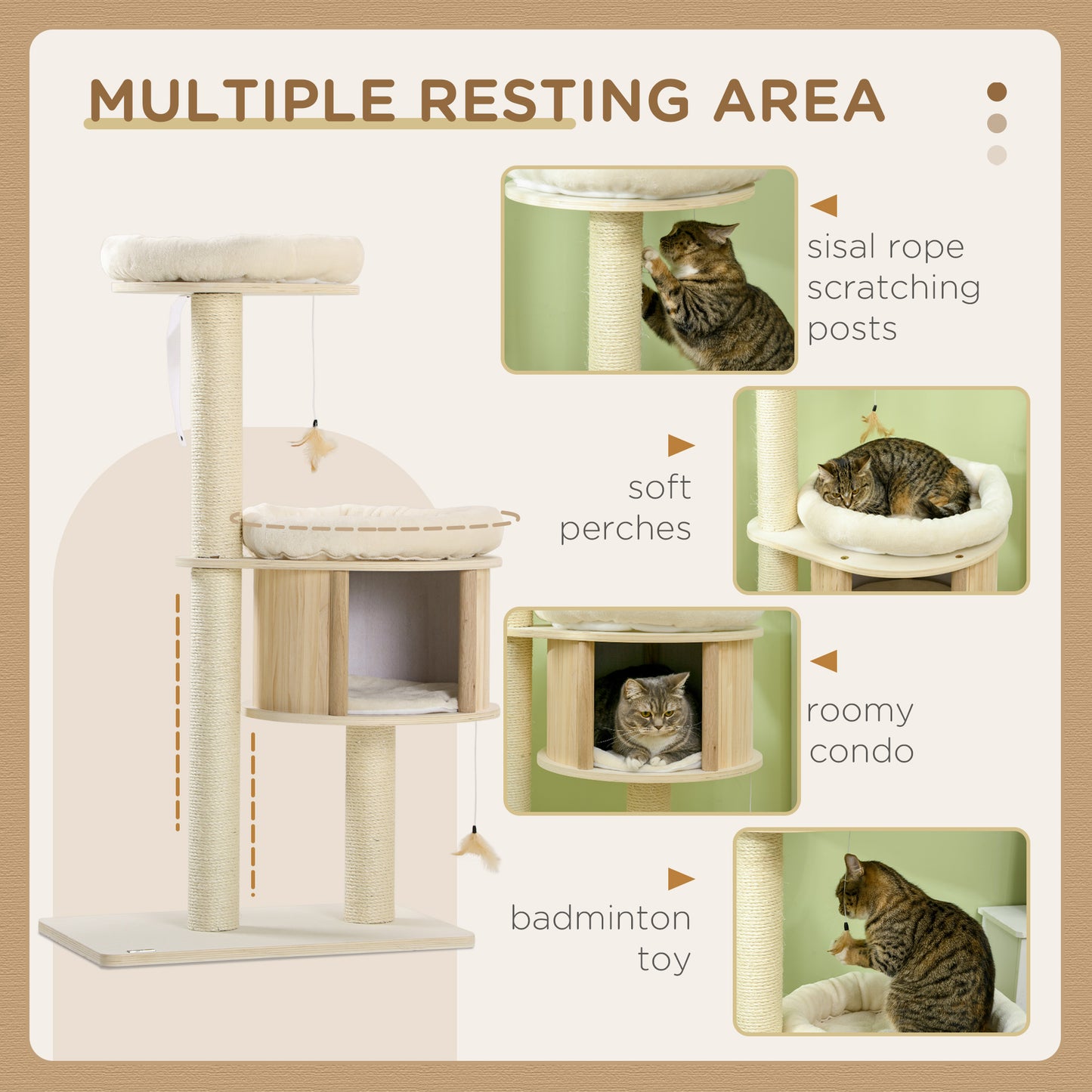 MULTIPLE RESTING AREA

sisal rope scratching posts

soft perches

roomy condo

badminton toy